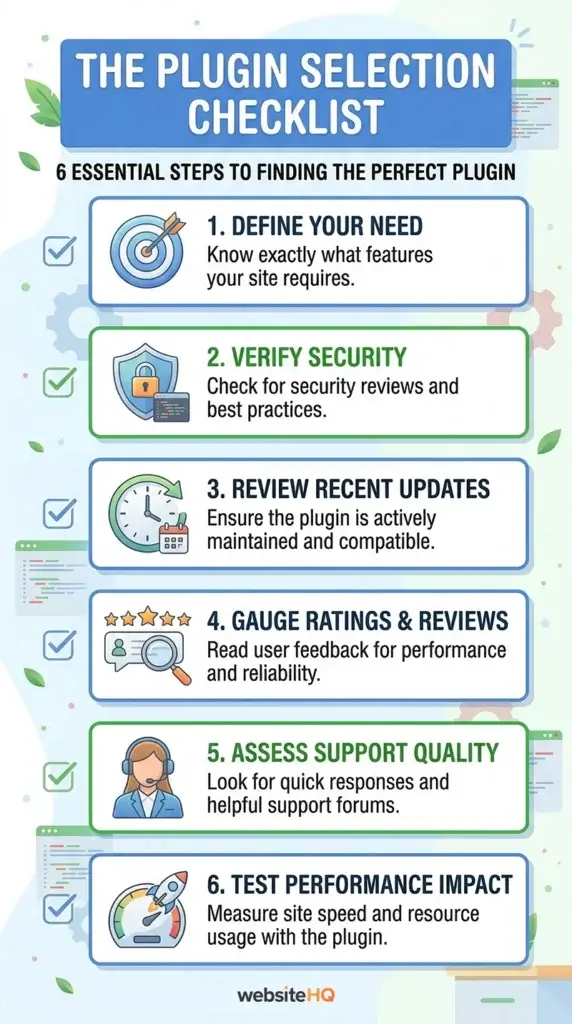 THE PLUGIN SELECTION CHECKLIST

6 ESSENTIAL STEPS TO FINDING THE PERFECT PLUGIN

1. DEFINE YOUR NEED
Know exactly what features your site requires.

2. VERIFY SECURITY
Check for security reviews and best practices.

3. REVIEW RECENT UPDATES
Ensure the plugin is actively maintained and compatible.

4. GAUGE RATINGS & REVIEWS
Read user feedback for performance and reliability.

5. ASSESS SUPPORT QUALITY
Look for quick responses and helpful support forums.

6. TEST PERFORMANCE IMPACT
Measure site speed and resource usage with the plugin.

websiteHQ